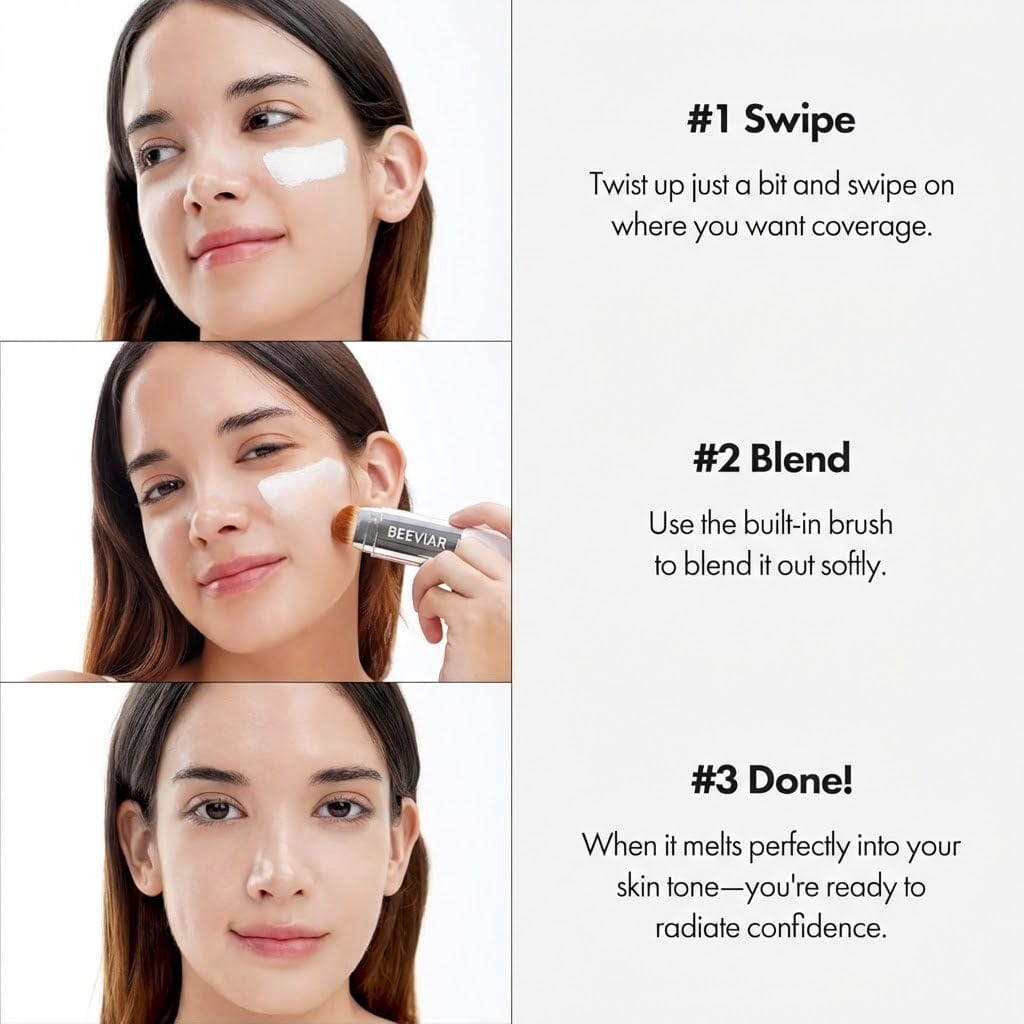 #1 Swipe

Twist up just a bit and swipe on where you want coverage.

BEEVIAR

#2 Blend

Use the built-in brush to blend it out softly.

#3 Done!

When it melts perfectly into your skin tone—you're ready to radiate confidence.